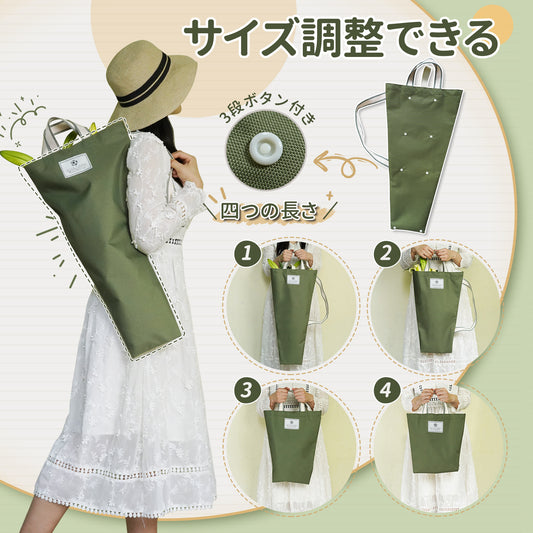 サイズ調整できる

3段ボタン付き

四つの長さ

1

2

3

4